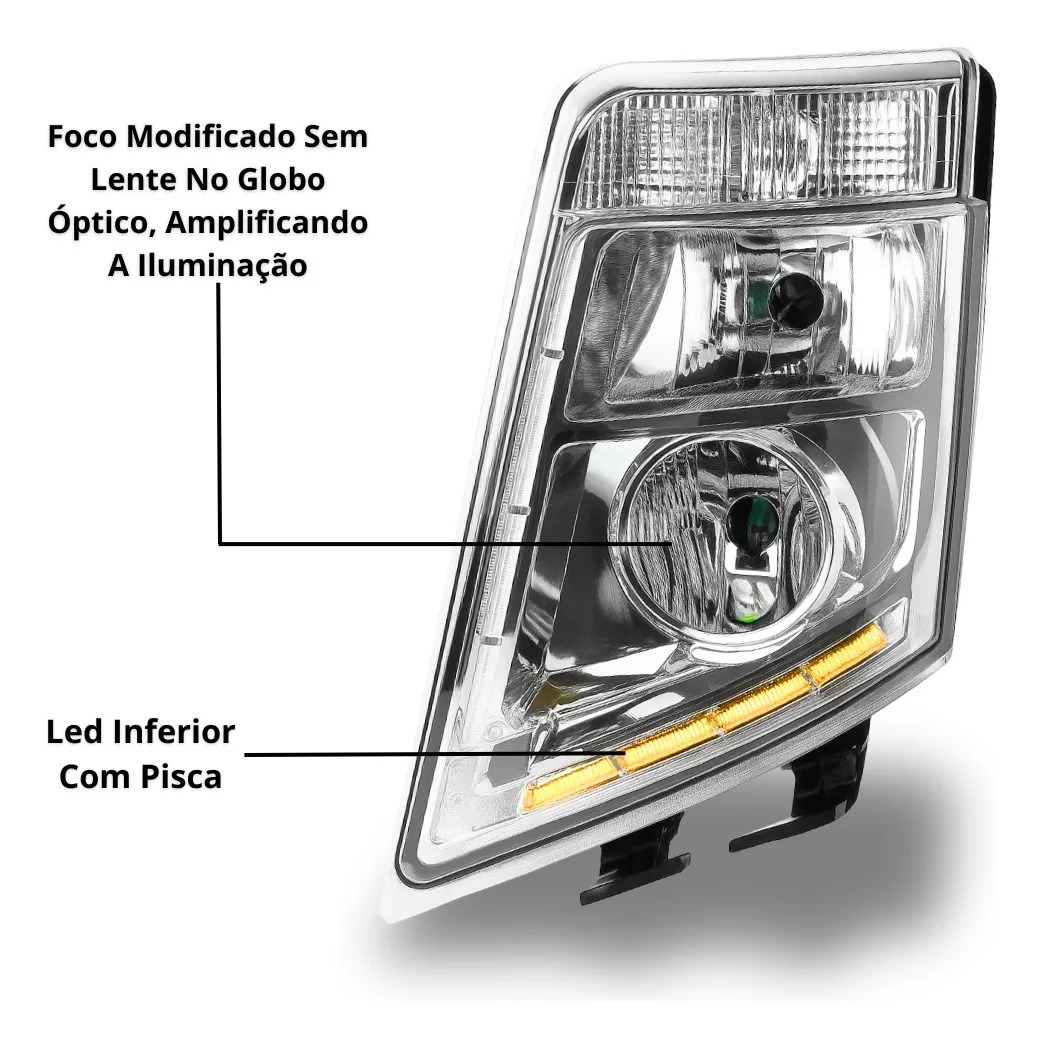 Foco Modificado Sem Lente No Globo Óptico, Amplificando A Iluminação

Led Inferior Com Pisca